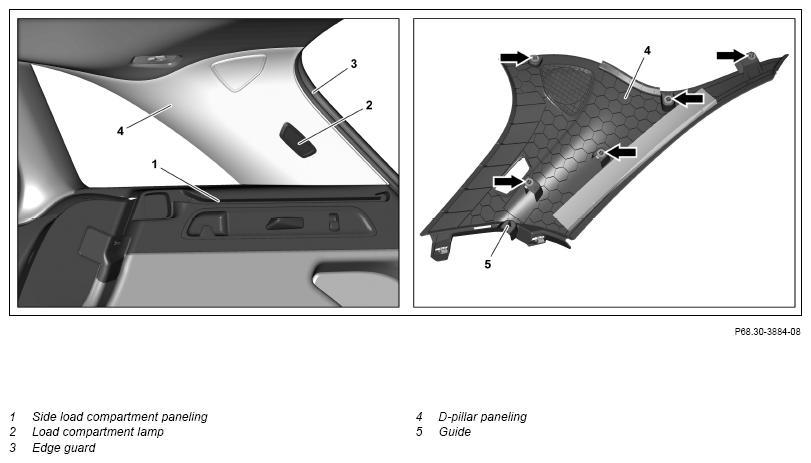 3
2
4
1

4
5

P68.30-3884-08

1 Side load compartment paneling
2 Load compartment lamp
3 Edge guard

4 D-pillar paneling
5 Guide