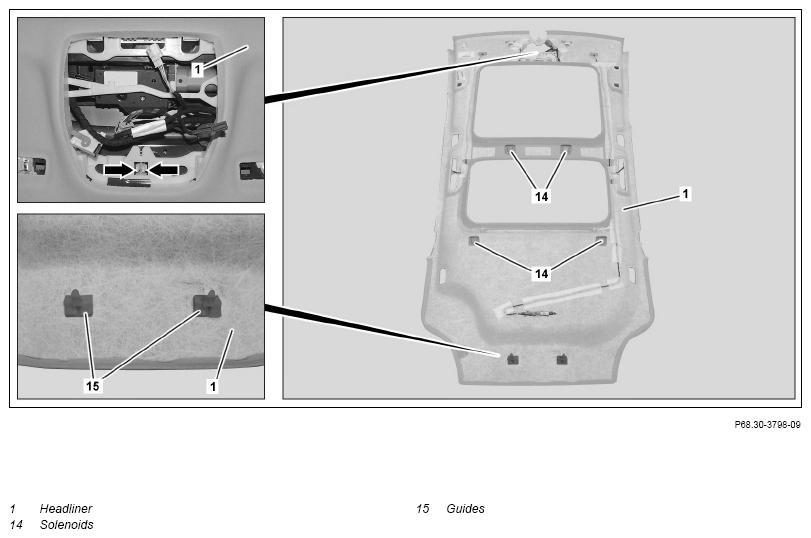 1

15

1

14

1

14

P68.30-3798-09

1 Headliner
14 Solenoids

15 Guides