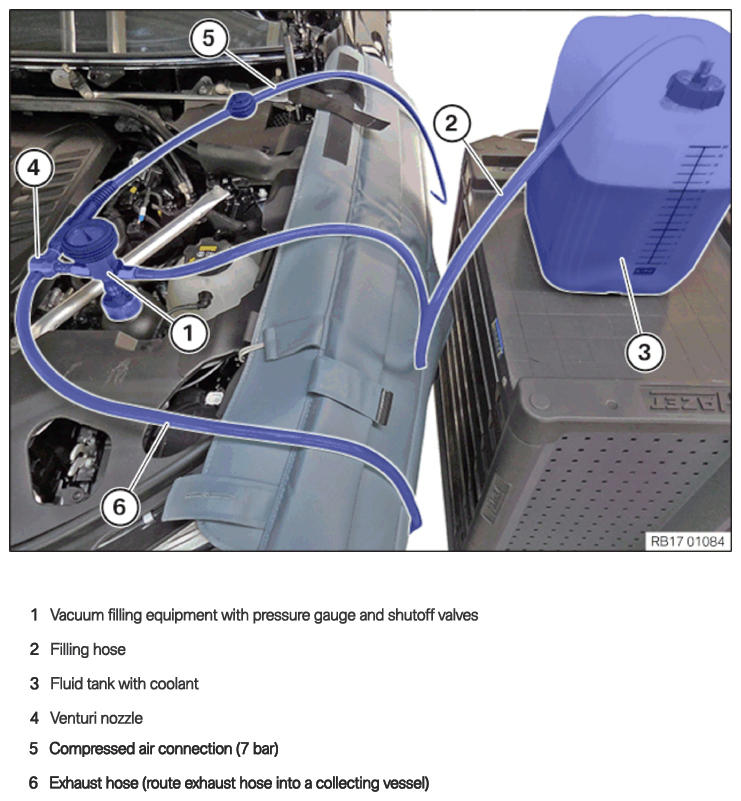 5
2
4
1
3
6
RB17 01084

1 Vacuum filling equipment with pressure gauge and shutoff valves

2 Filling hose

3 Fluid tank with coolant

4 Venturi nozzle

5 Compressed air connection (7 bar)

6 Exhaust hose (route exhaust hose into a collecting vessel)