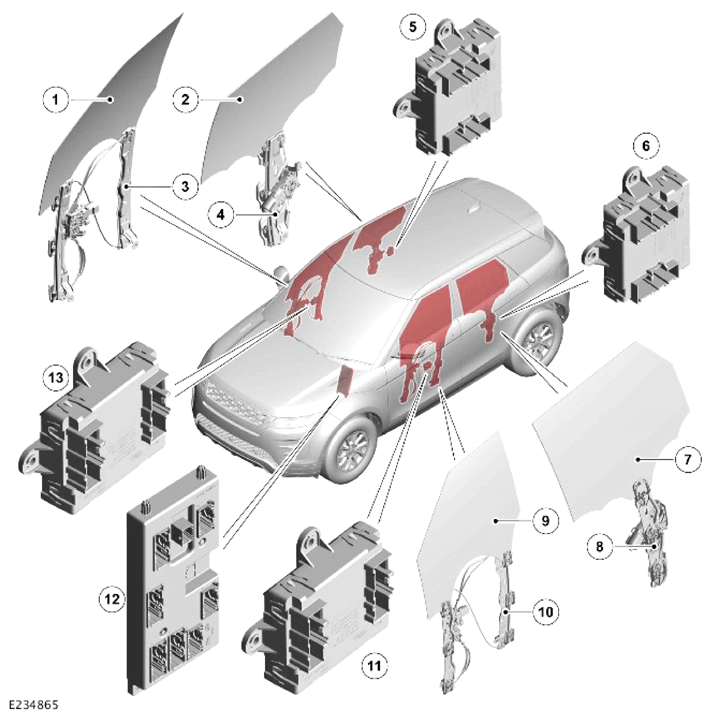 1
2
5
3
4
6
13
7
9
8
12
10
11
E234865