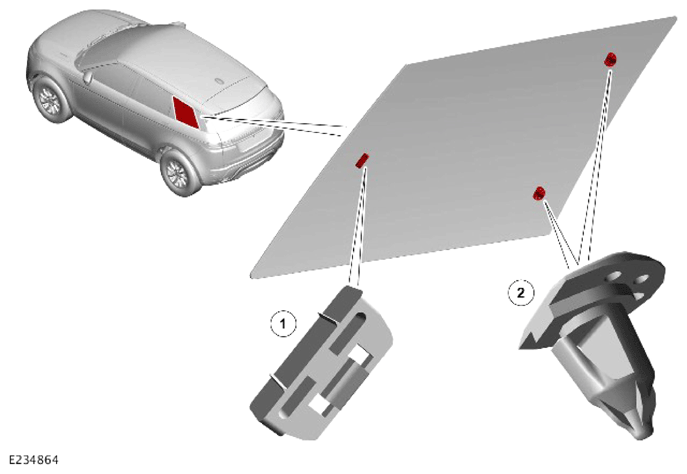 1

2

E234864