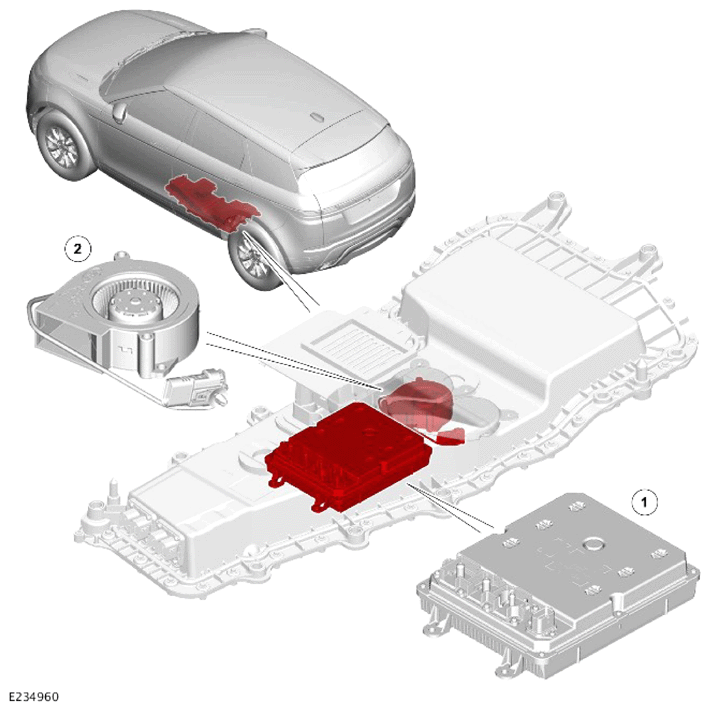 2

1

E234960