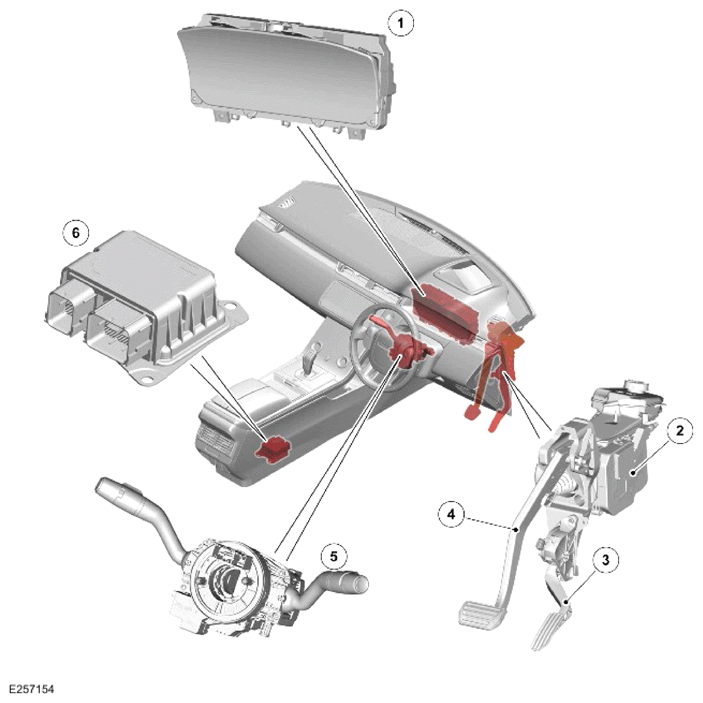 1

6

2

4

5

3

E257154