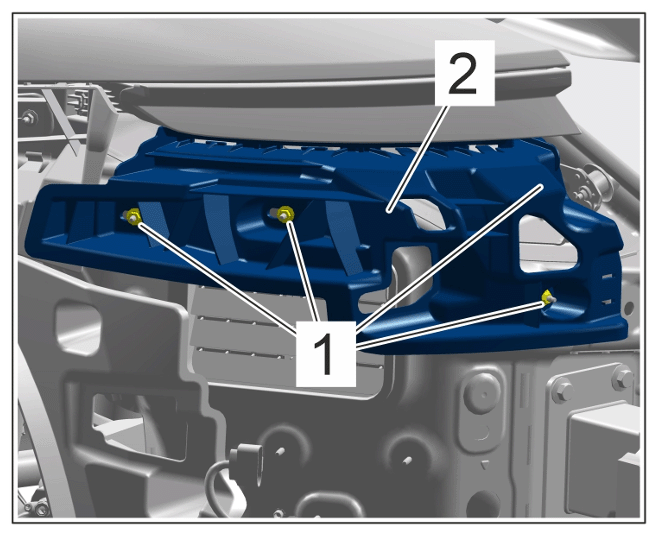 2

1