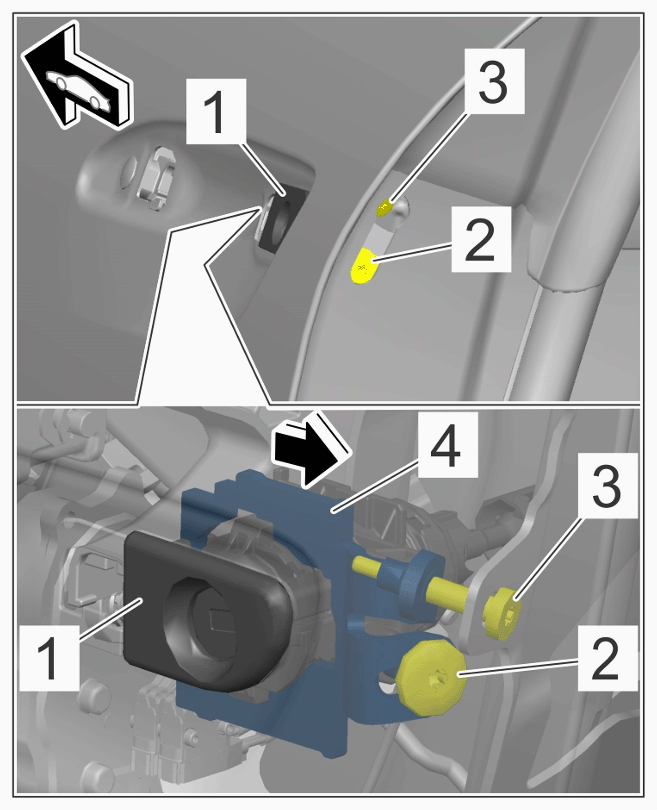 1
3
2
4
3
1
2