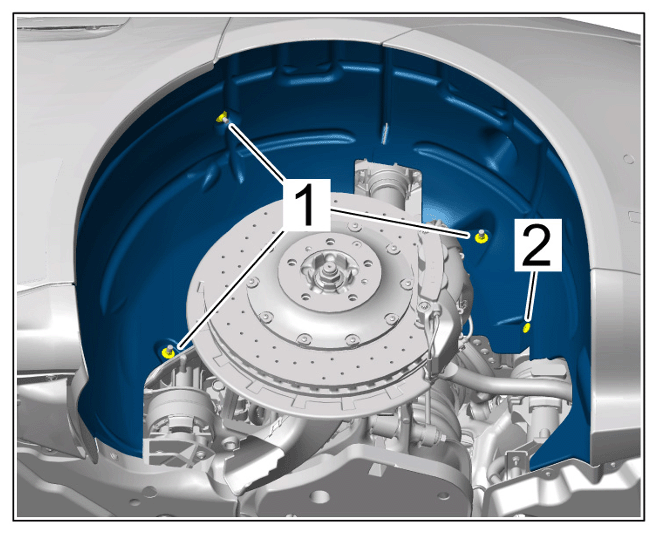 1
2