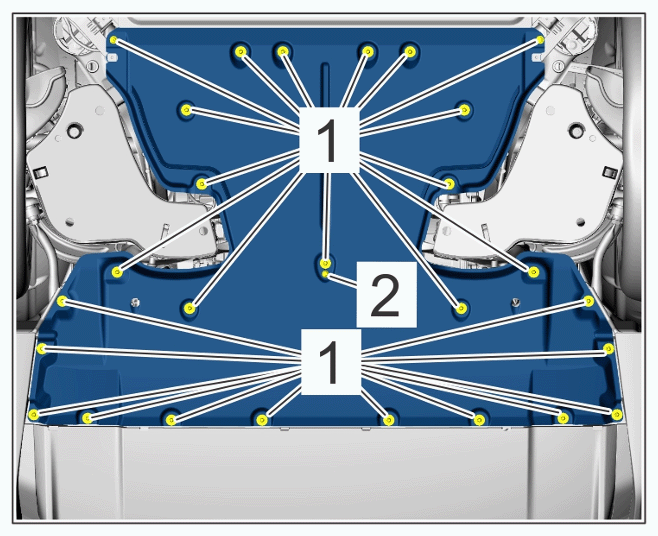 1
2
1