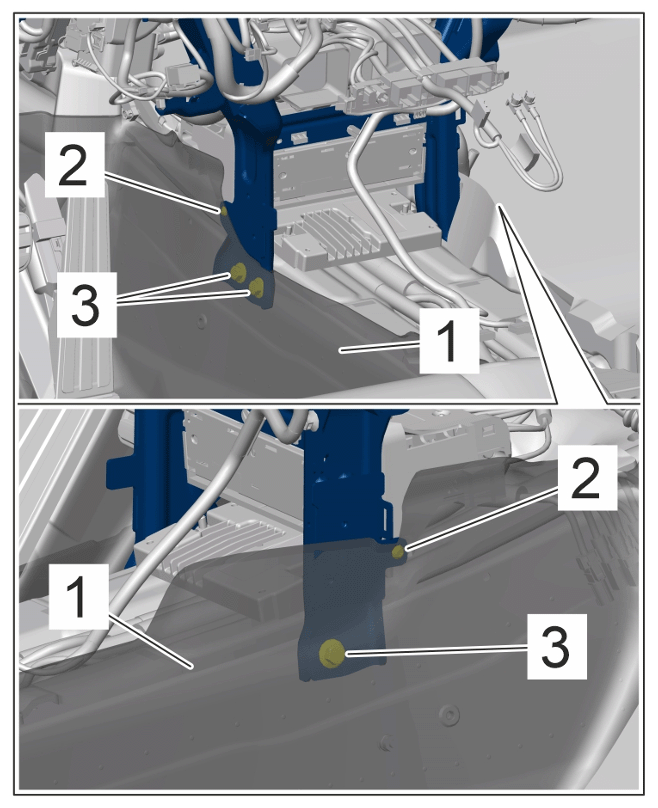 2
3
1
2
1
3