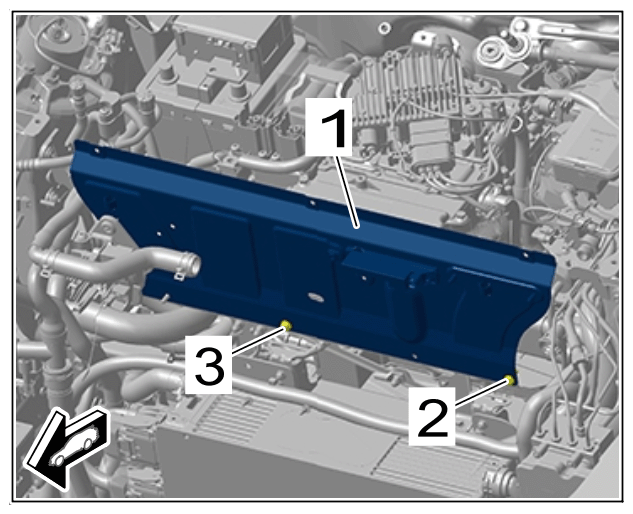 1
3
2