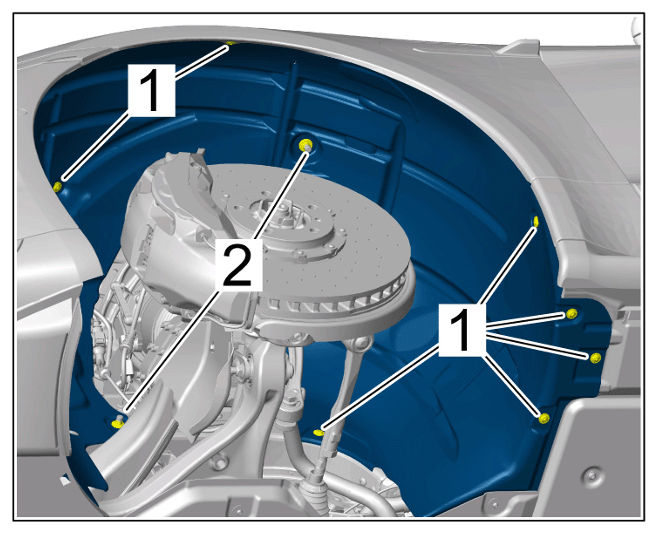 1
2
1