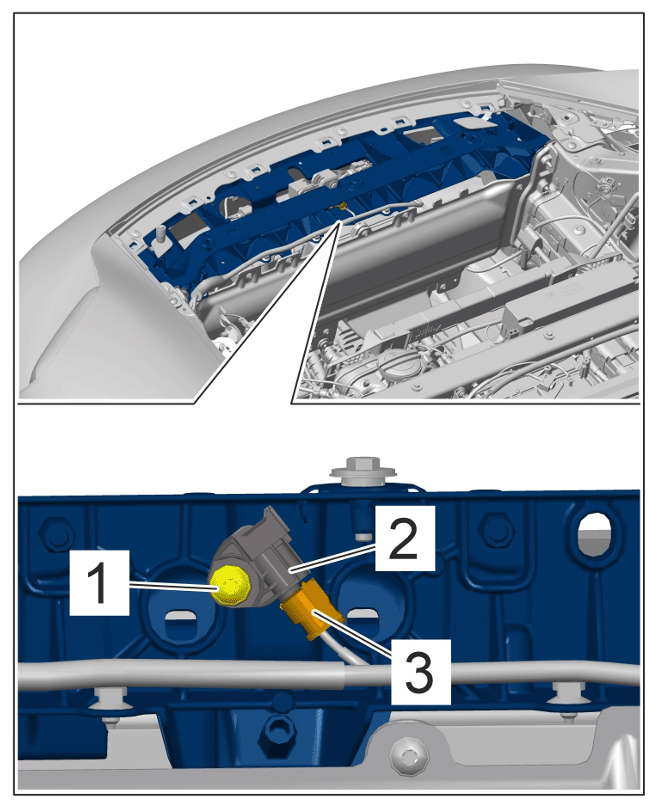 1
2
3