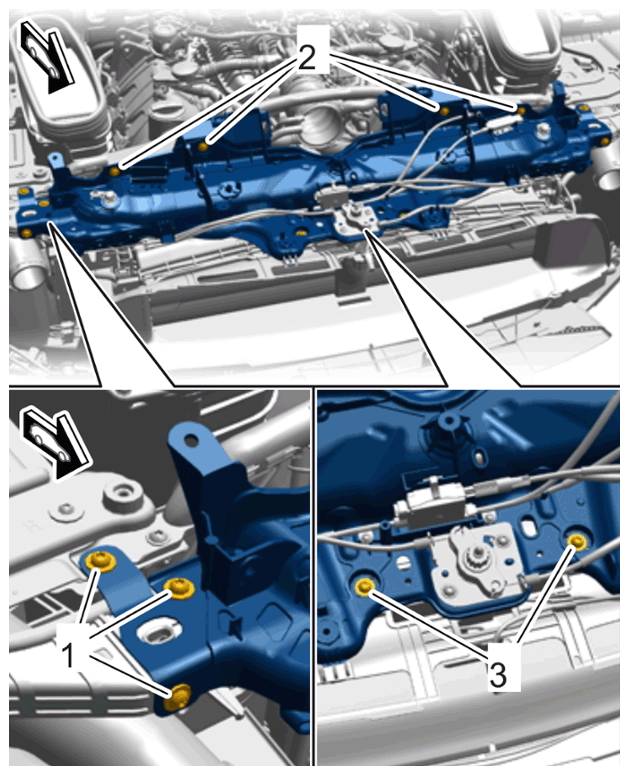 2

1

3