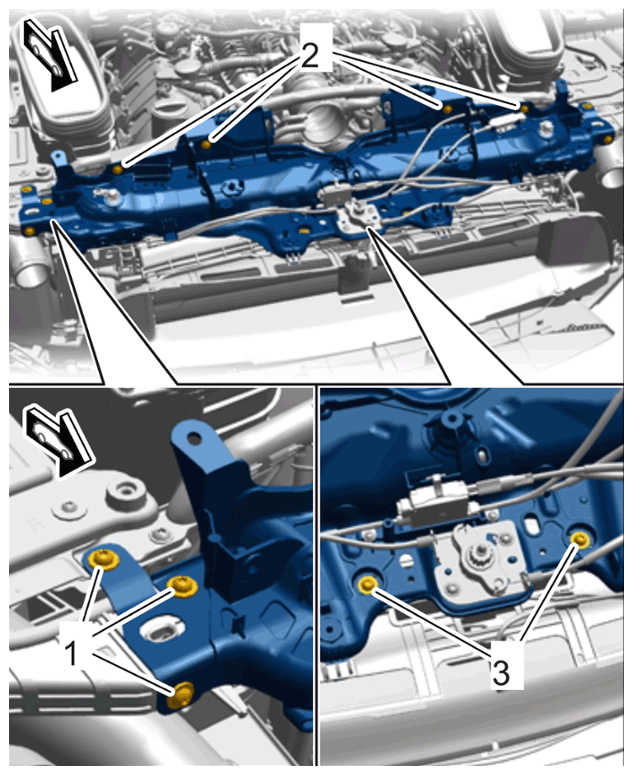 2

1

3