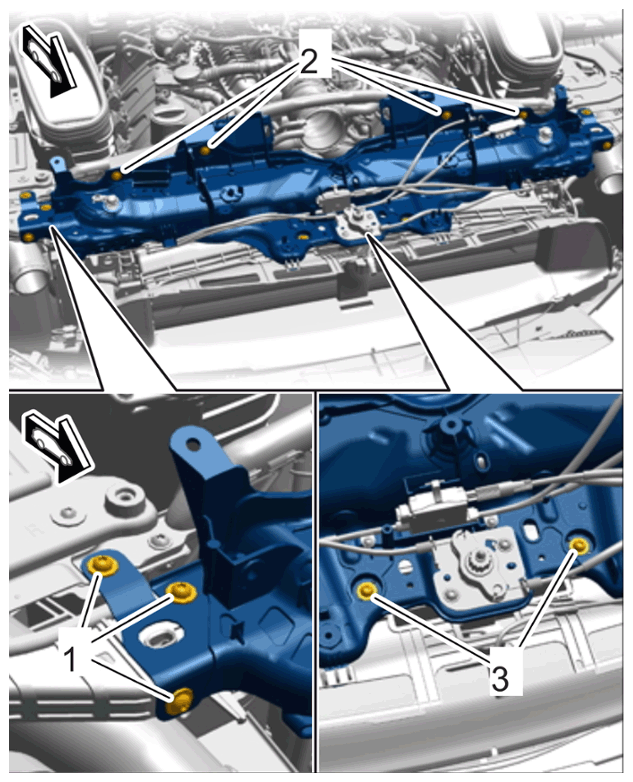 2

1

3