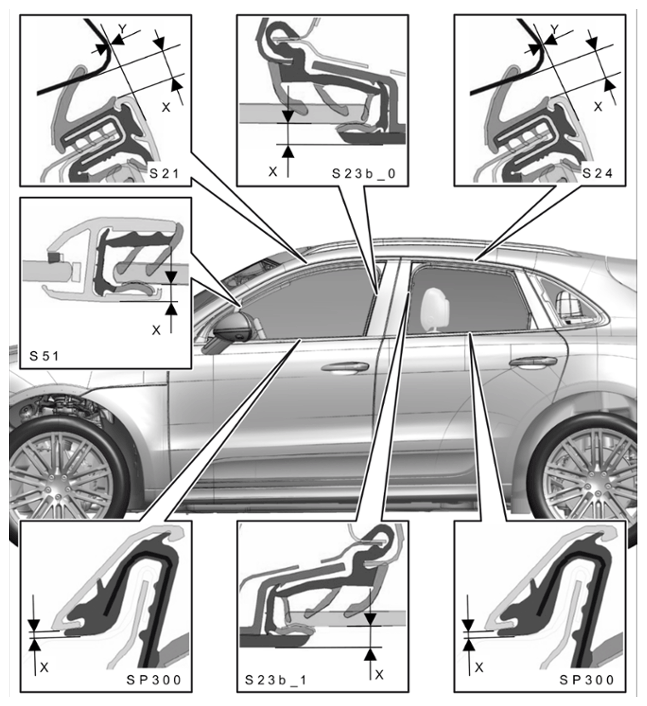 Y
X
S21
X
S23b_0
Y
X
S24
X
S51
X
SP300
X
S23b_1
X
SP300