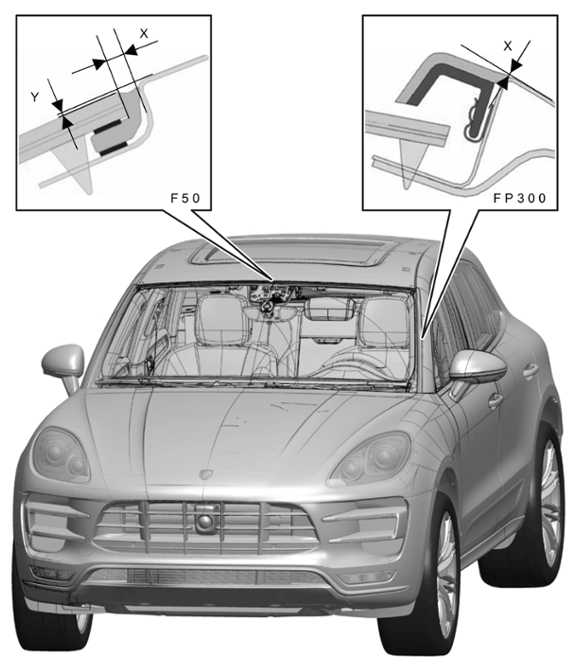 X
Y
F50
X
FP300