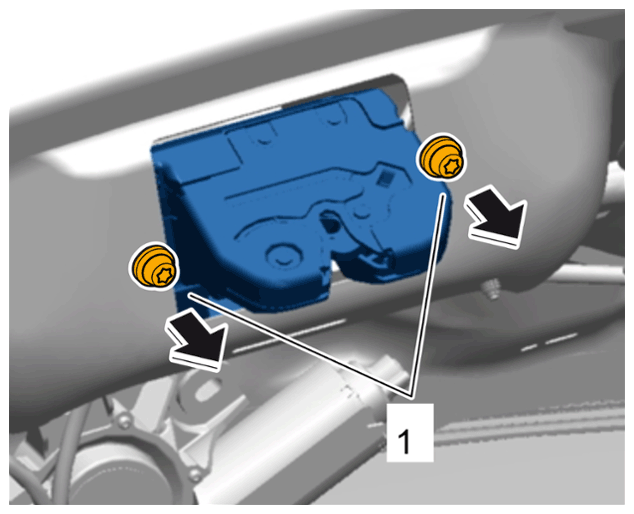 1