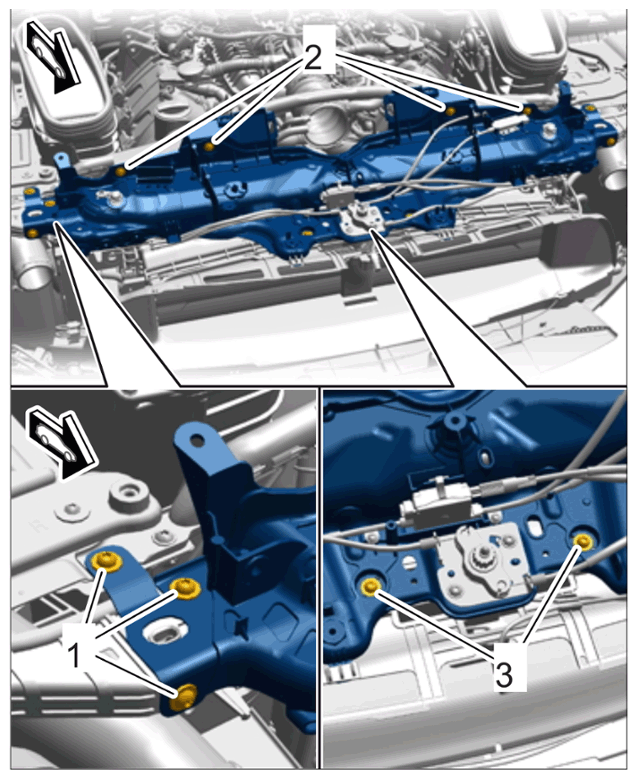 2

1

3