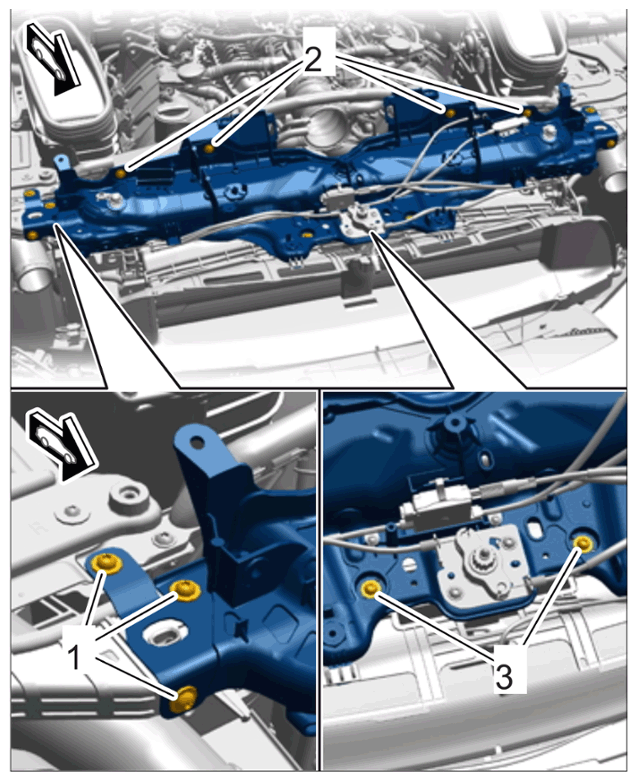 2

1

3