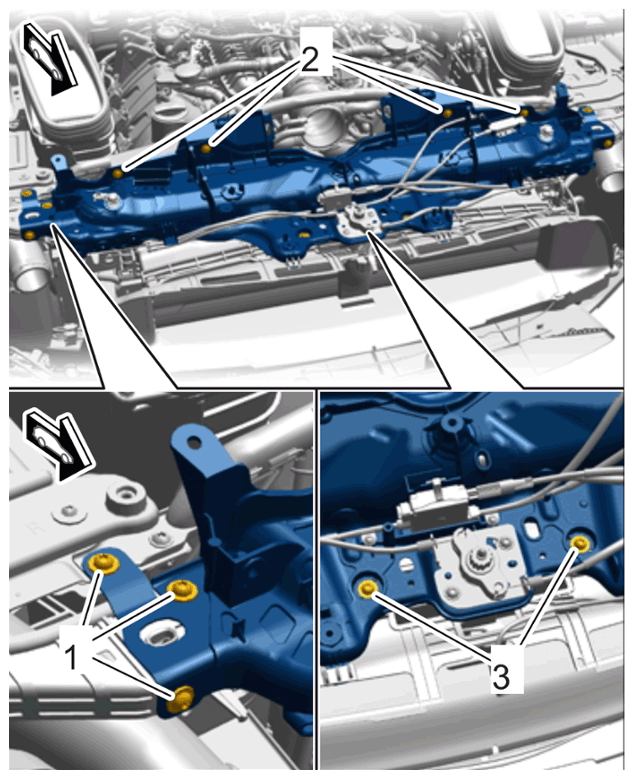 2

1

3