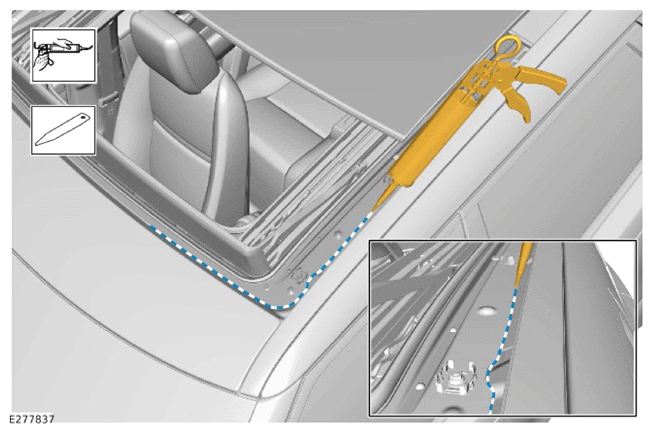 E277837