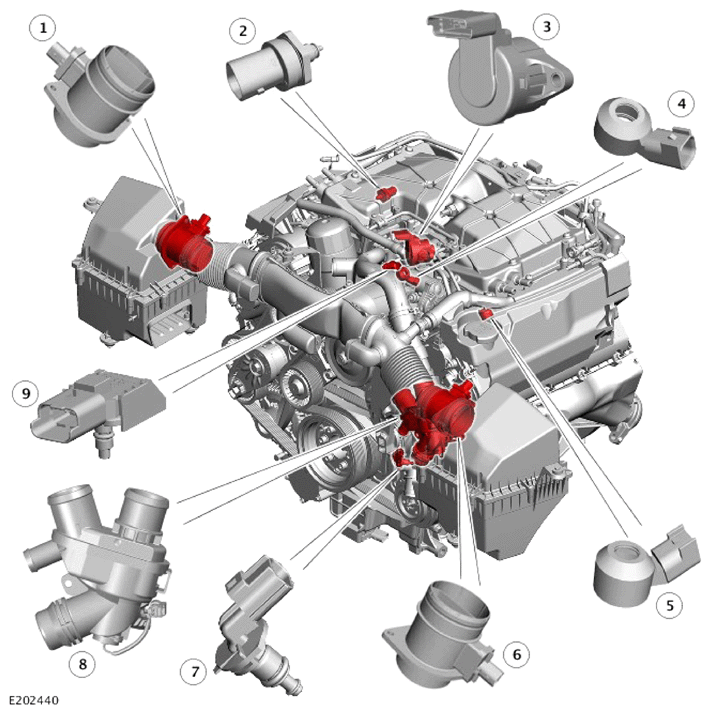 1
2
3
4
9
8
7
6
5
E202440