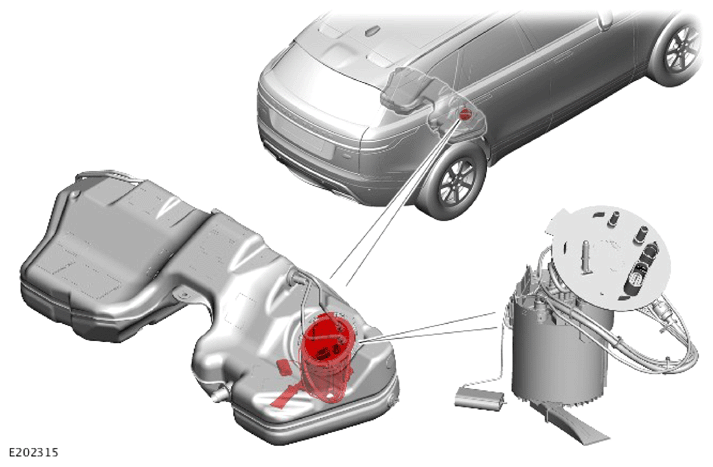 E202315