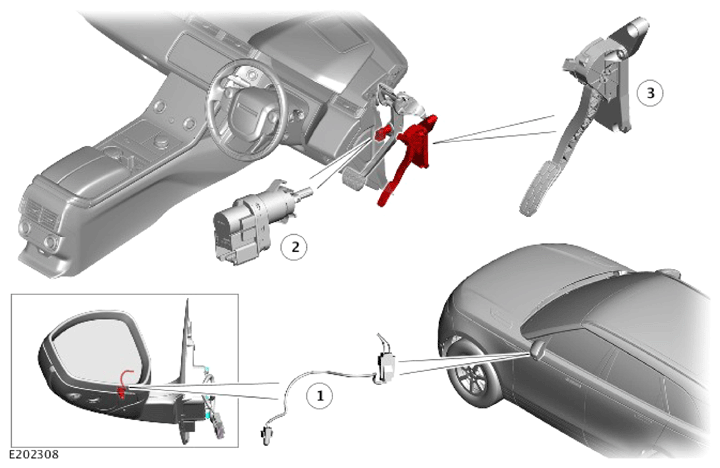 3

2

1

E202308