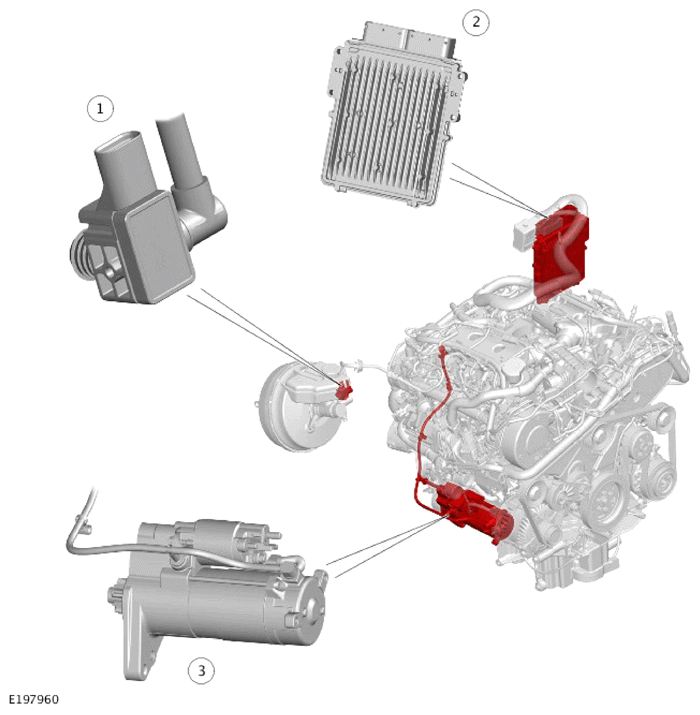 2

1

3

E197960