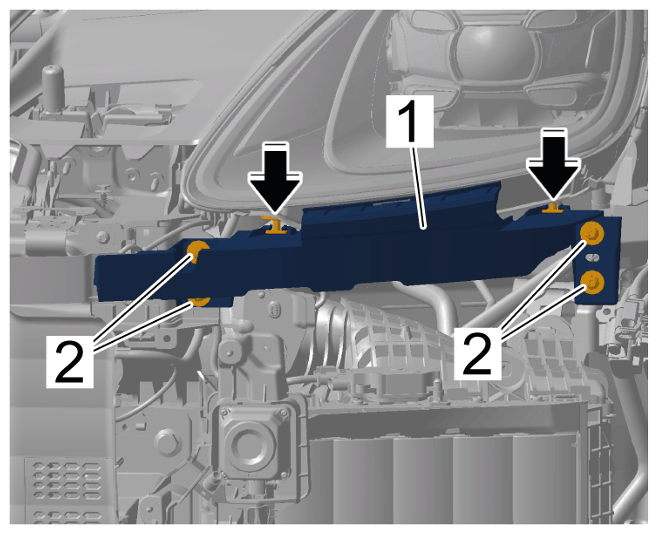 1

2

2