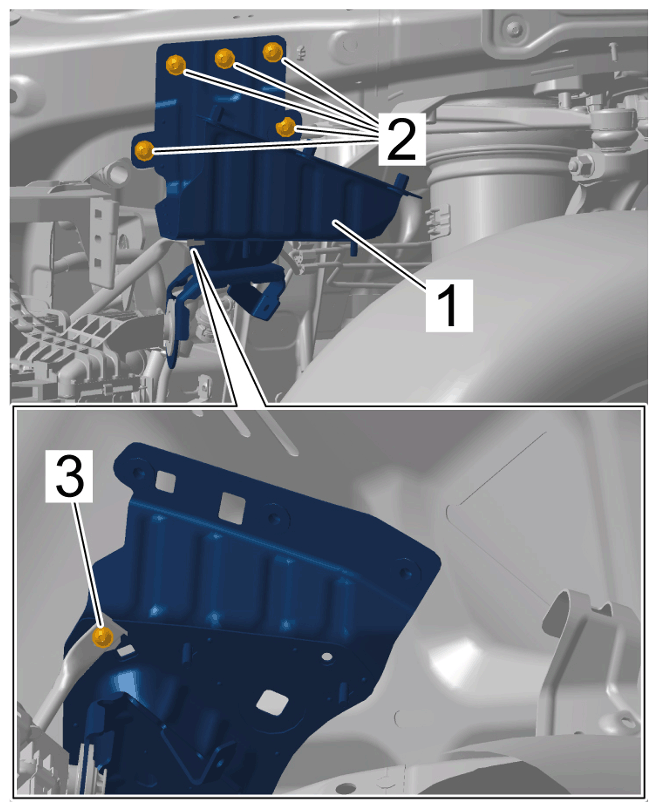 2
1
3