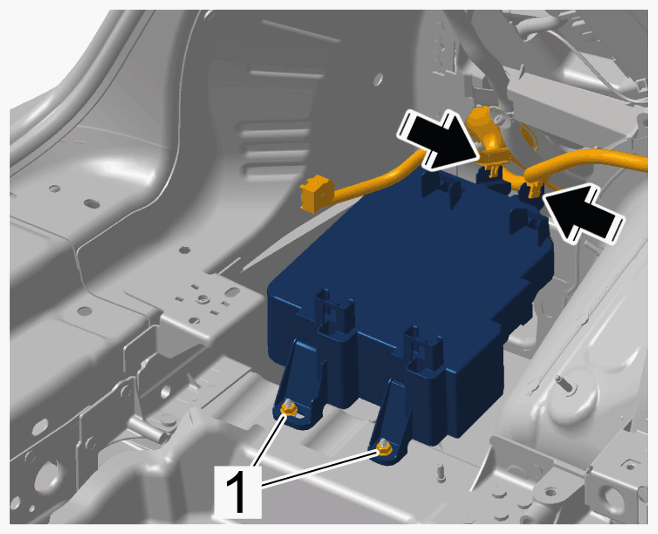 1