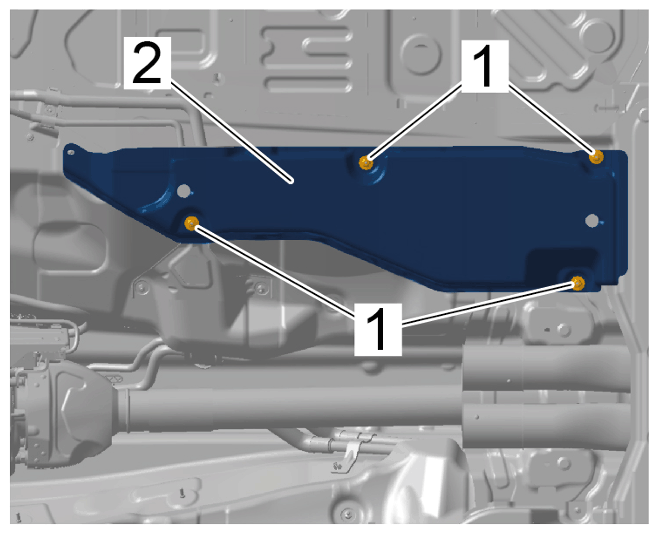 2
1
1