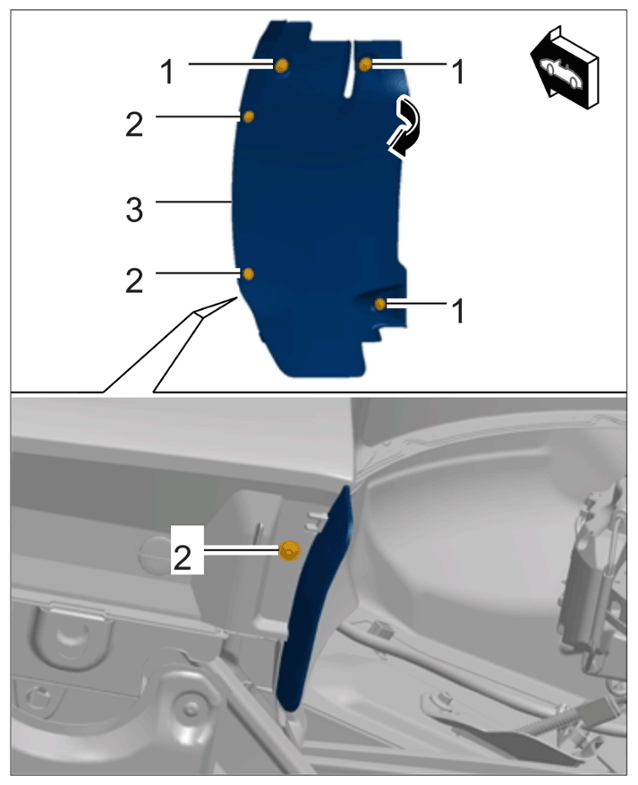 1
1
2
3
2
1
2