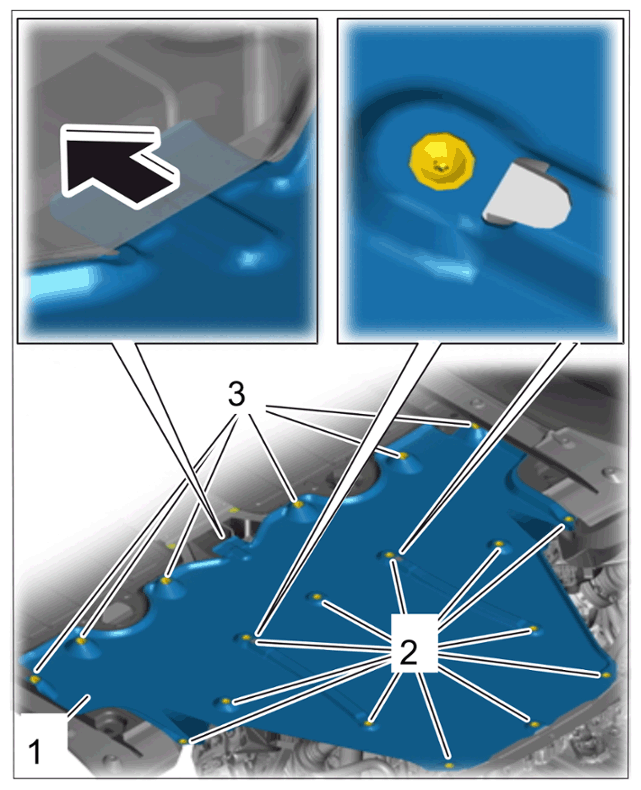 3

2

1