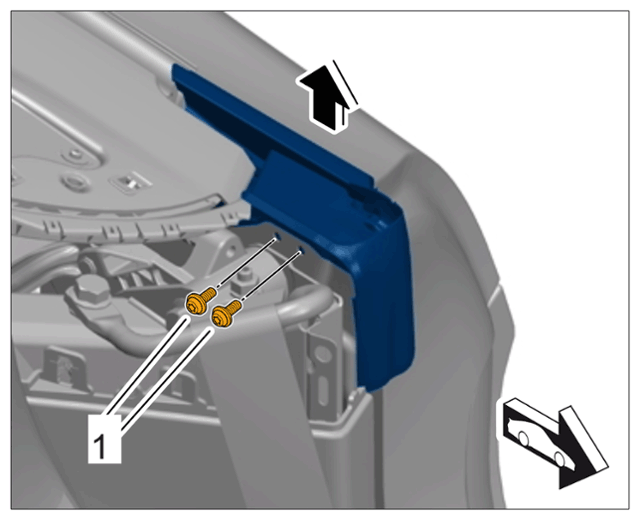 1