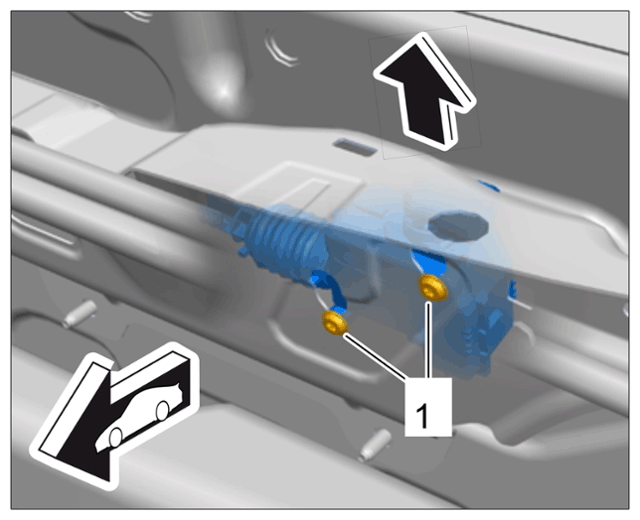 1