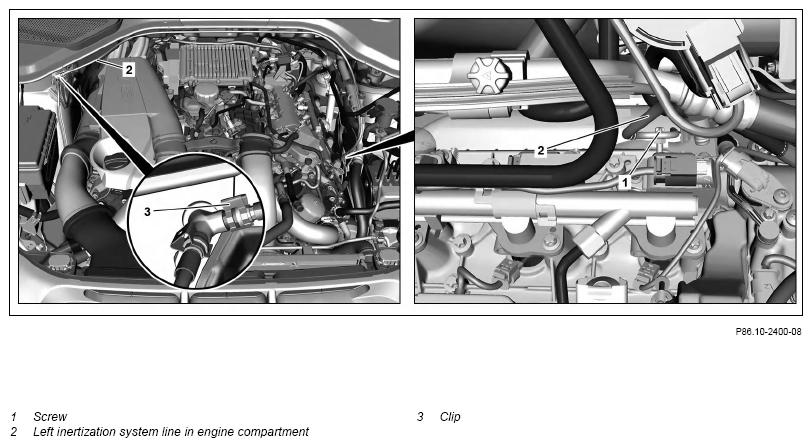 2

3

2

1

P86.10-2400-08

1 Screw
2 Left inertization system line in engine compartment

3 Clip