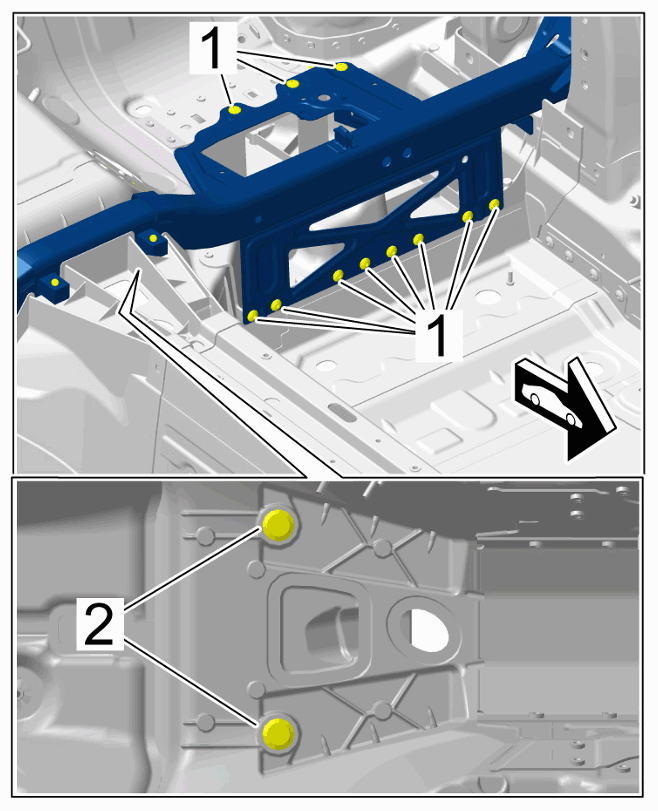 1
1
2