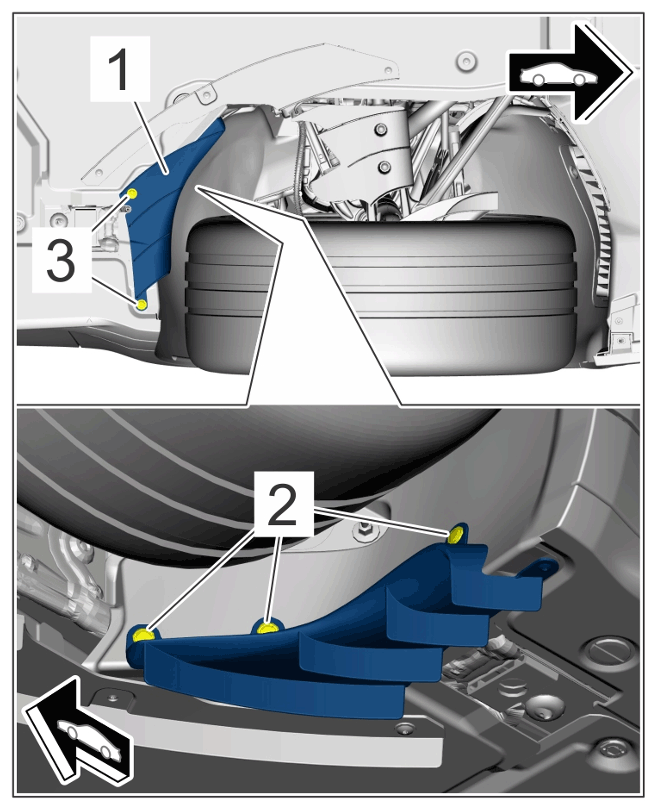 1
3
2