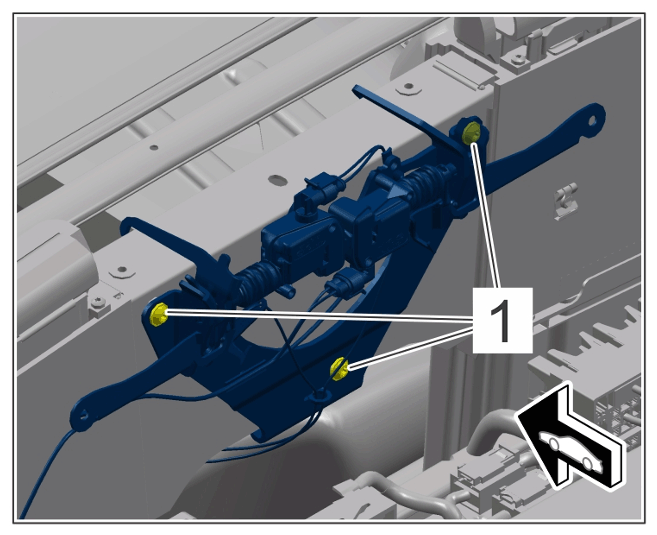 1