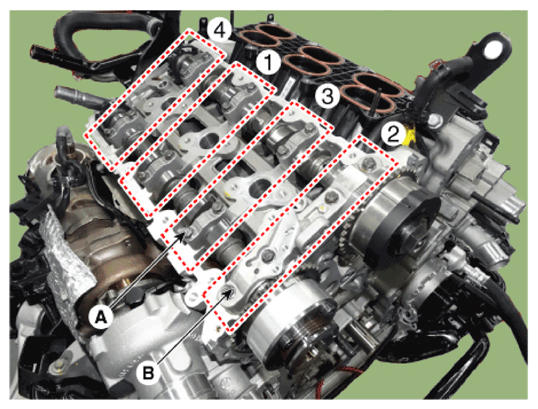 4
1
3
2
A
B