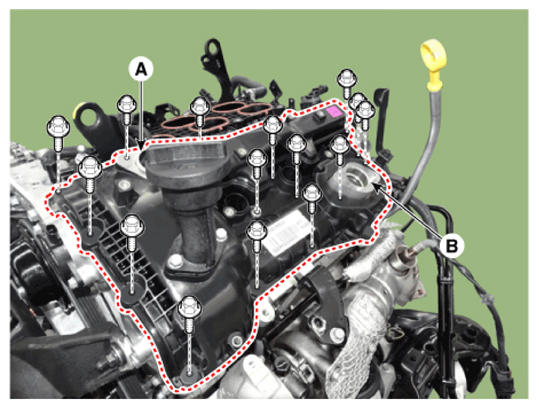 A
B