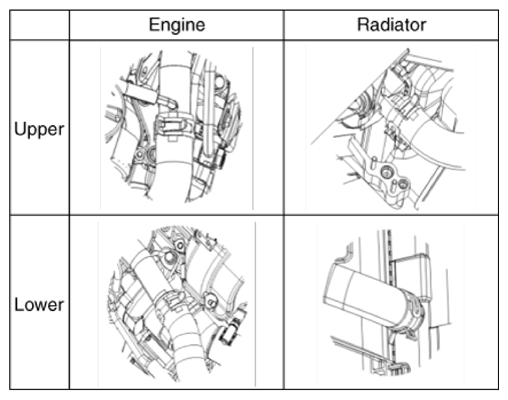 | | Engine | Radiator |
|---|---|---|
| Upper | | |
| Lower | | |