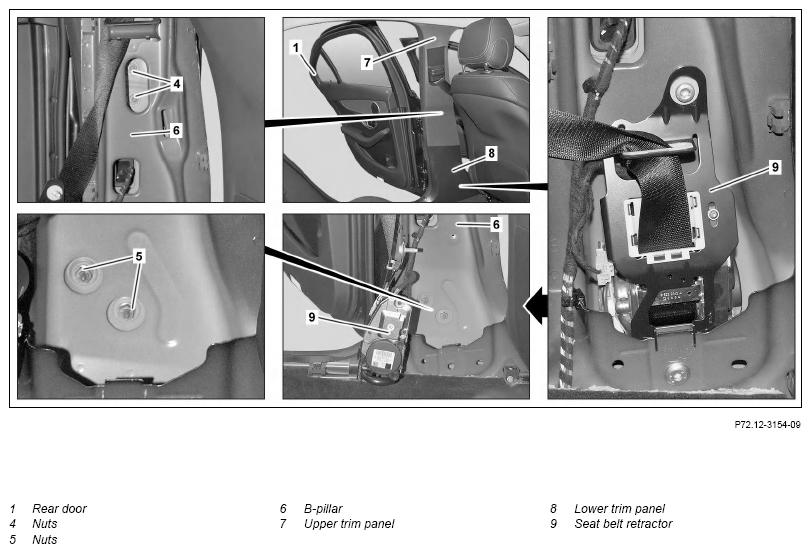 4

6

1

7

8

9

5

6

9

P72.12-3154-09

1 Rear door
4 Nuts
5 Nuts

6 B-pillar
7 Upper trim panel

8 Lower trim panel
9 Seat belt retractor