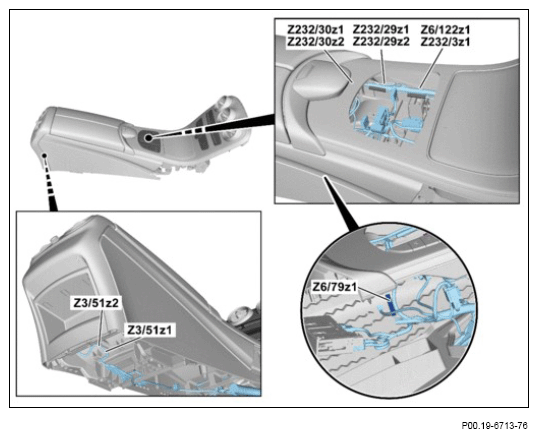 Z232/30z1
Z232/30z2
Z232/29z1
Z232/29z2
Z6/122z1
Z232/3z1

Z3/51z2
Z3/51z1

Z6/79z1

P00.19-6713-76