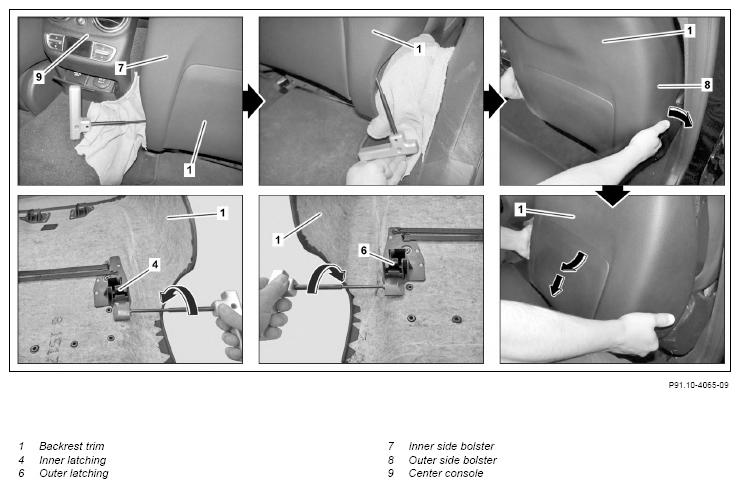 9
7
1
1
1
8
1
4
1
6
1

P91.10-4065-09

1 Backrest trim
4 Inner latching
6 Outer latching

7 Inner side bolster
8 Outer side bolster
9 Center console