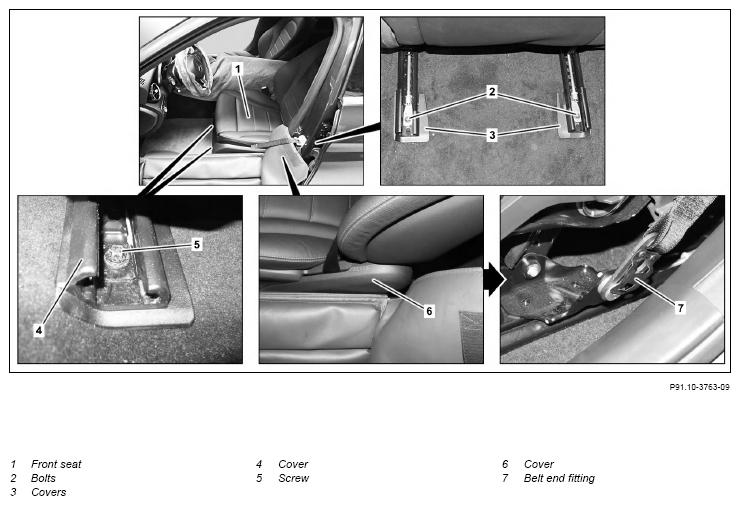 1
2
3
5
4
6
7

P91.10-3763-09

1 Front seat
2 Bolts
3 Covers

4 Cover
5 Screw

6 Cover
7 Belt end fitting