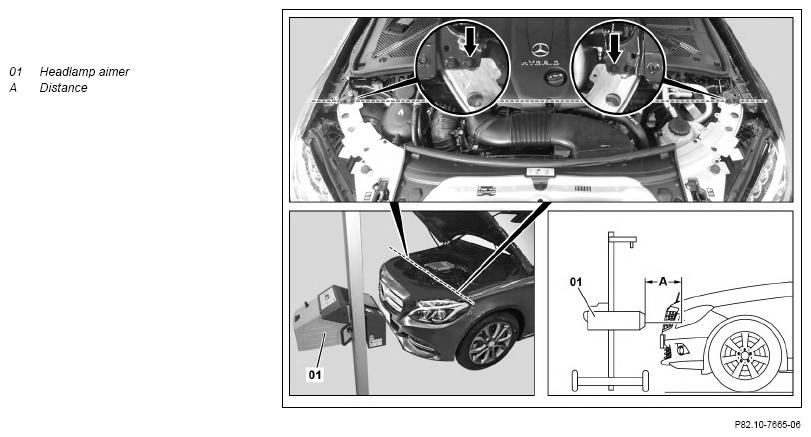 01 Headlamp aimer
A Distance

01

01

A

P82.10-7665-06