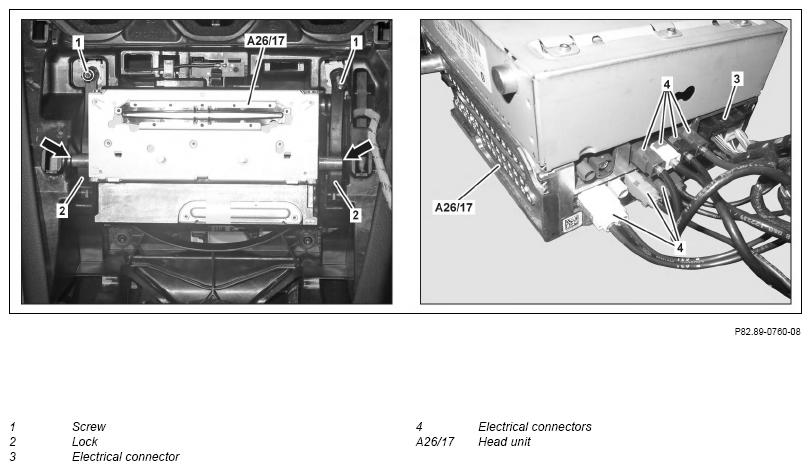 1
A26/17
1
2
2

4
3
A26/17
4

P82.89-0760-08

1 Screw
2 Lock
3 Electrical connector

4 Electrical connectors
A26/17 Head unit